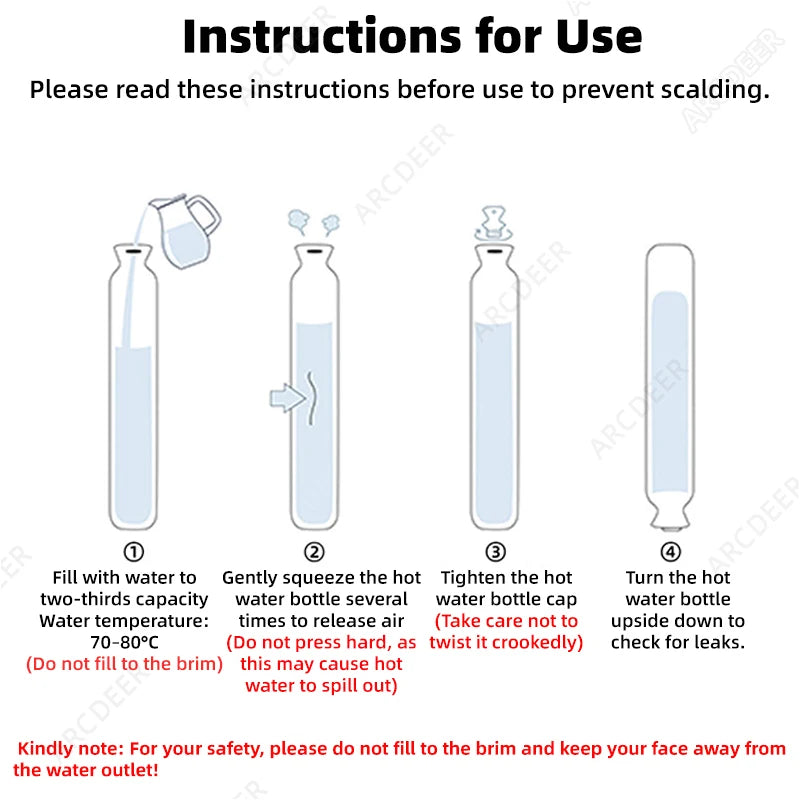 Instructions for Use

Please read these instructions before use to prevent scalding.

ARCDEER

①
Fill with water to two-thirds capacity
Water temperature: 70-80°C
(Do not fill to the brim)

②
Gently squeeze the hot water bottle several times to release air
(Do not press hard, as this may cause hot water to spill out)

③
Tighten the hot water bottle cap
(Take care not to twist it crookedly)

④
Turn the hot water bottle upside down to check for leaks.

Kindly note: For your safety, please do not fill to the brim and keep your face away from the water outlet!